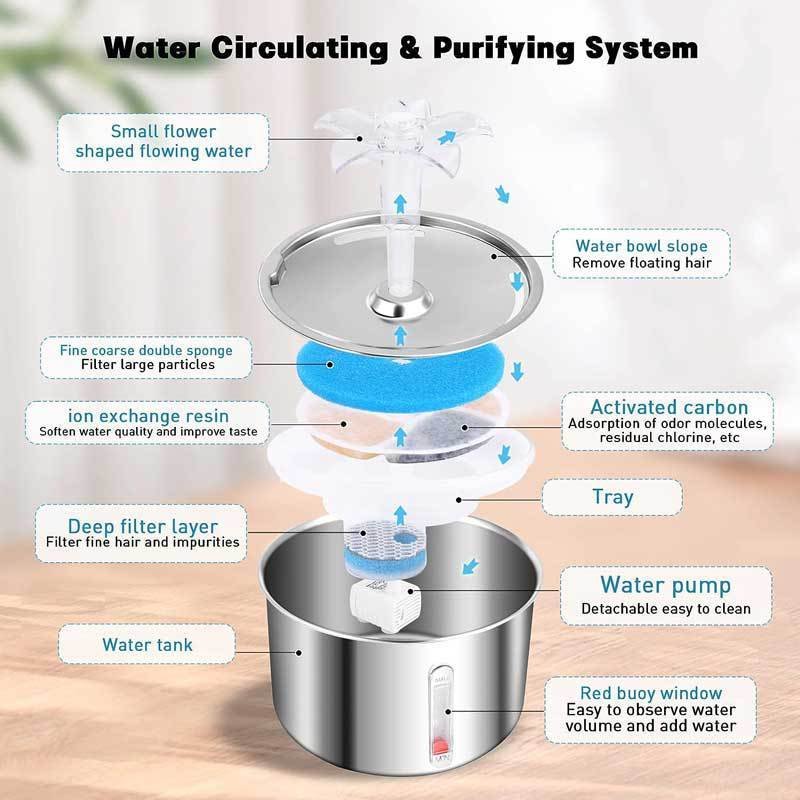 Water Circulating & Purifying System

Small flower shaped flowing water

Water bowl slope
Remove floating hair

Fine coarse double sponge
Filter large particles

ion exchange resin
Soften water quality and improve taste

Activated carbon
Adsorption of odor molecules, residual chlorine, etc

Tray

Deep filter layer
Filter fine hair and impurities

Water pump
Detachable easy to clean

Water tank

Red buoy window
Easy to observe water volume and add water

MAX

MIN